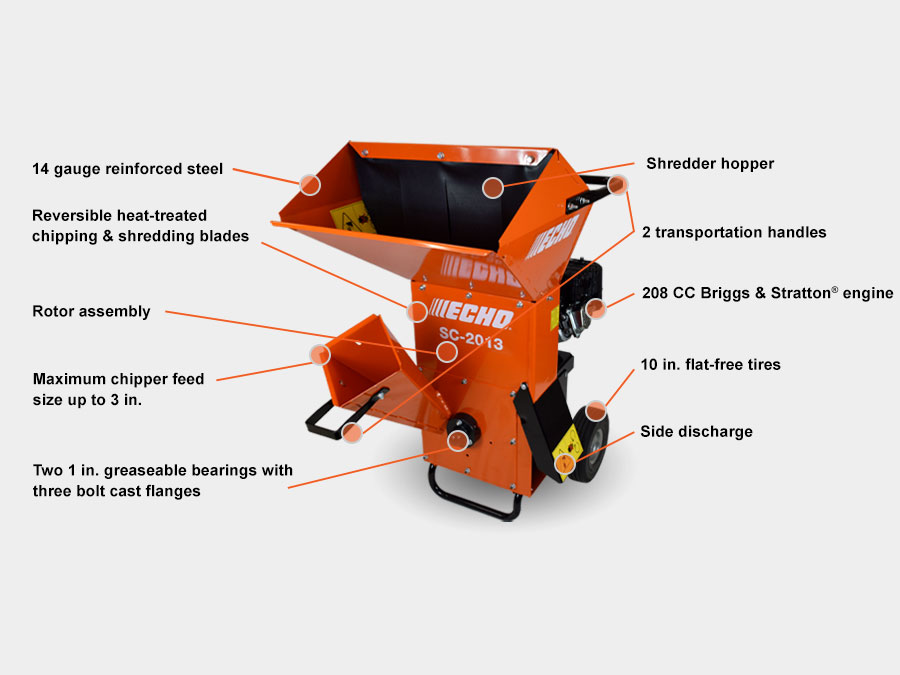 14 gauge reinforced steel

Reversible heat-treated chipping & shredding blades

Rotor assembly

Maximum chipper feed size up to 3 in.

Two 1 in. greaseable bearings with three bolt cast flanges

Shredder hopper

2 transportation handles

208 CC Briggs & Stratton® engine

10 in. flat-free tires

Side discharge

ECHO

ECHO

ECHO

SC-2013